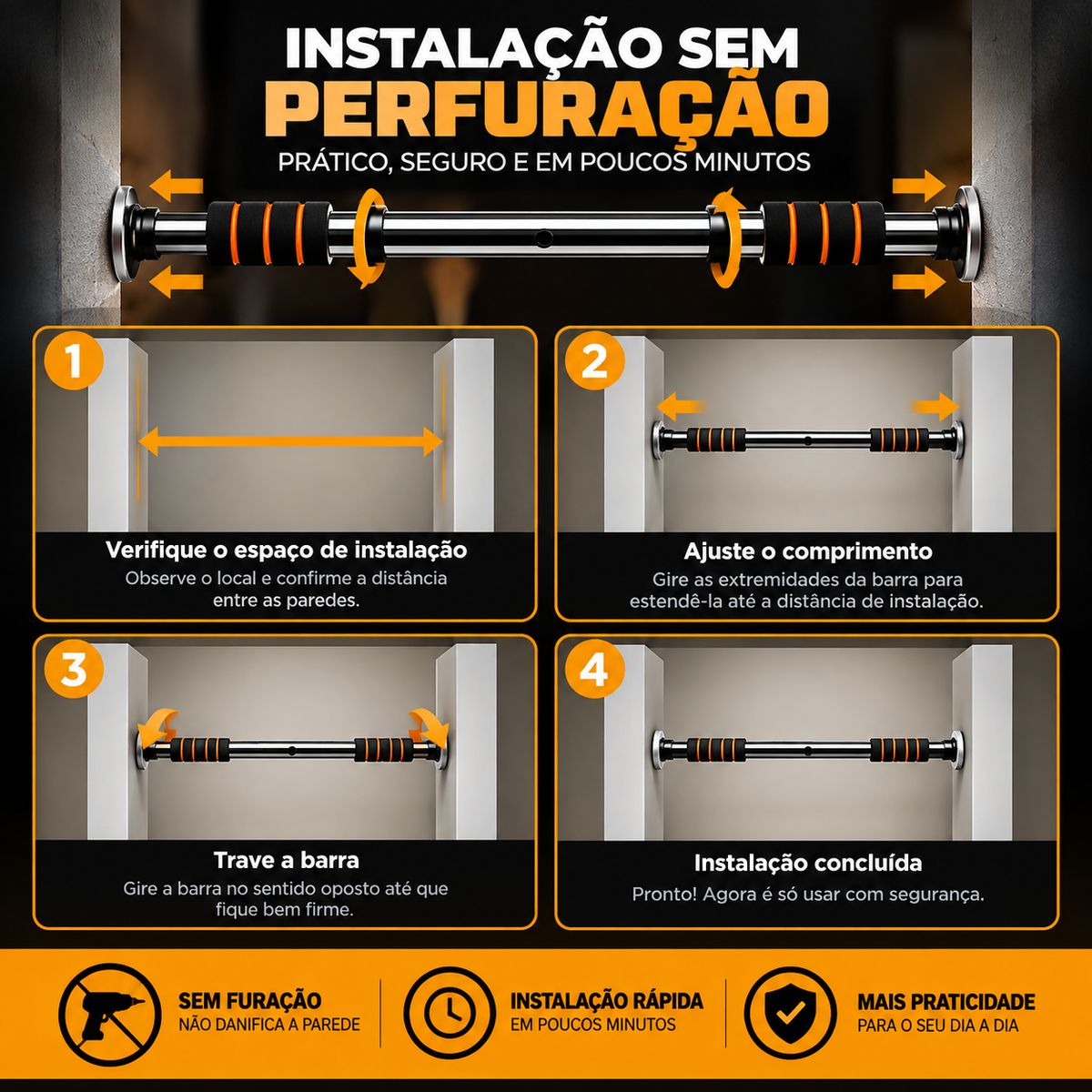 INSTALAÇÃO SEM
PERFURAÇÃO
PRÁTICO, SEGURO E EM POUCOS MINUTOS

1
Verifique o espaço de instalação
Observe o local e confirme a distância entre as paredes.

2
Ajuste o comprimento
Gire as extremidades da barra para estendê-la até a distância de instalação.

3
Trave a barra
Gire a barra no sentido oposto até que fique bem firme.

4
Instalação concluída
Pronto! Agora é só usar com segurança.

SEM FURAÇÃO
NÃO DANIFICA A PAREDE

INSTALAÇÃO RÁPIDA
EM POUCOS MINUTOS

MAIS PRATICIDADE
PARA O SEU DIA A DIA